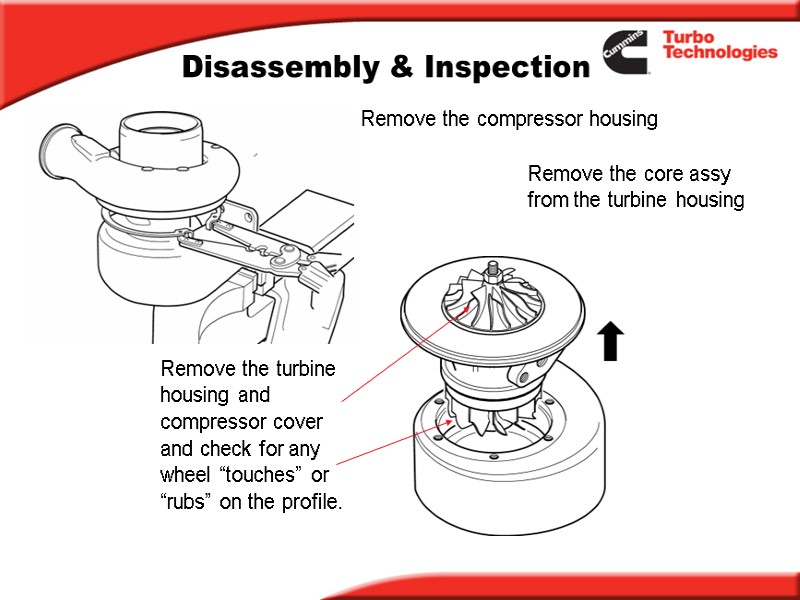 Disassembly & Inspection

Cummins

Turbo Technologies

Remove the compressor housing

Remove the core assy from the turbine housing

Remove the turbine housing and compressor cover and check for any wheel “touches” or “rubs” on the profile.